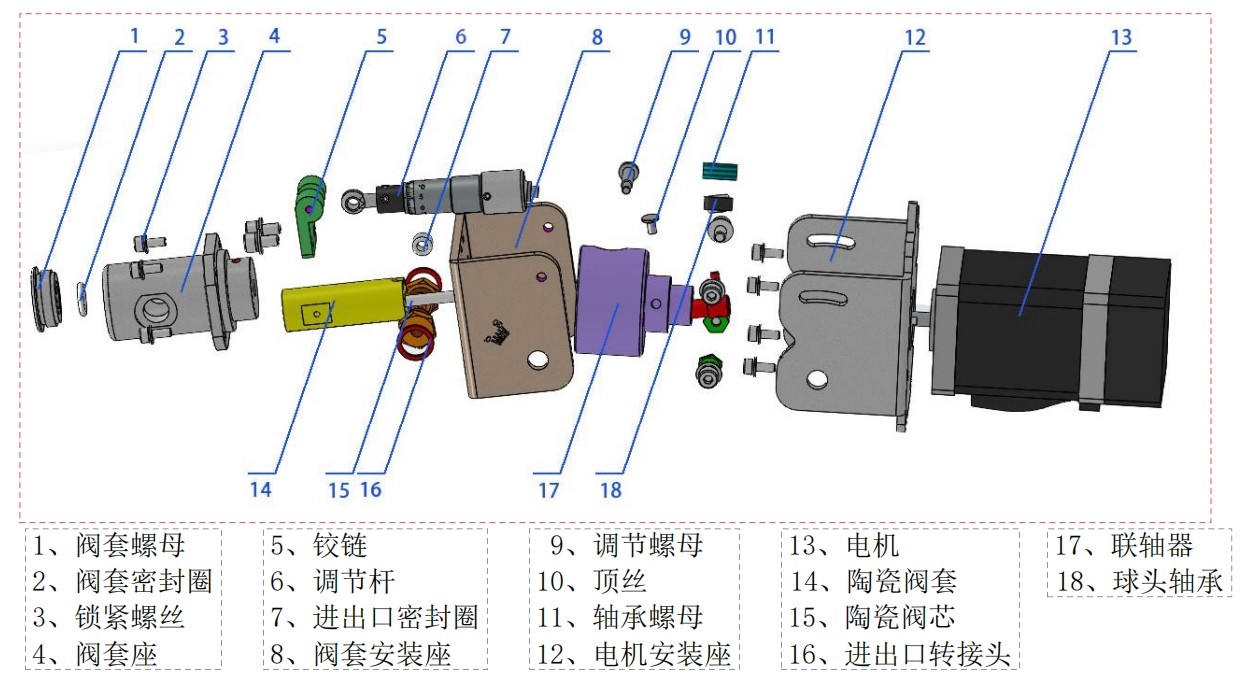 1 2 3 4 5 6 7 8 9 10 11 12 13

14 15 16 17 18

1、阀套螺母
2、阀套密封圈
3、锁紧螺丝
4、阀套座

5、铰链
6、调节杆
7、进出口密封圈
8、阀套安装座

9、调节螺母
10、顶丝
11、轴承螺母
12、电机安装座

13、电机
14、陶瓷阀套
15、陶瓷阀芯
16、进出口转接头

17、联轴器
18、球头轴承